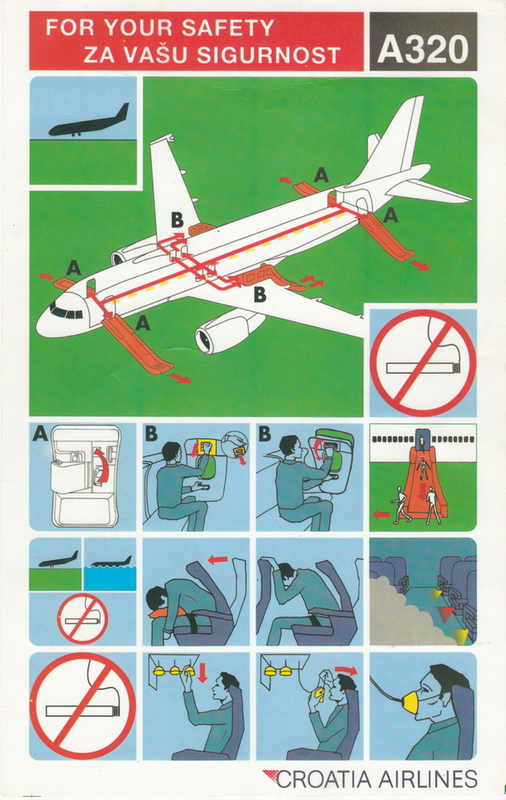 FOR YOUR SAFETY
ZA VAŠU SIGURNOST

A320

A
B
A
A
B
A

A
B
B

CROATIA AIRLINES